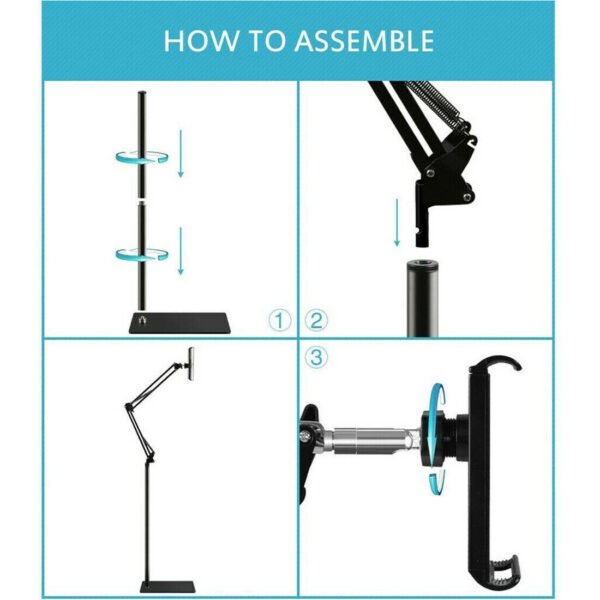 HOW TO ASSEMBLE

①

②

③