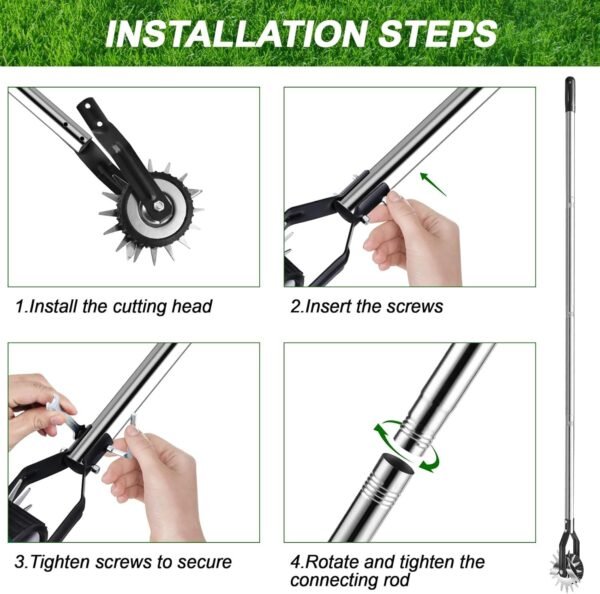 INSTALLATION STEPS

1.Install the cutting head

2.Insert the screws

3.Tighten screws to secure

4.Rotate and tighten the connecting rod