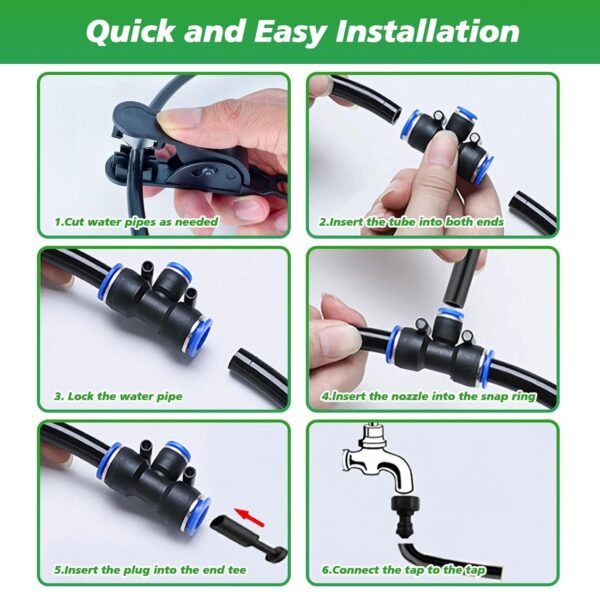 Quick and Easy Installation

1.Cut water pipes as needed

2.Insert the tube into both ends

3. Lock the water pipe

4.Insert the nozzle into the snap ring

5.Insert the plug into the end tee

6.Connect the tap to the tap