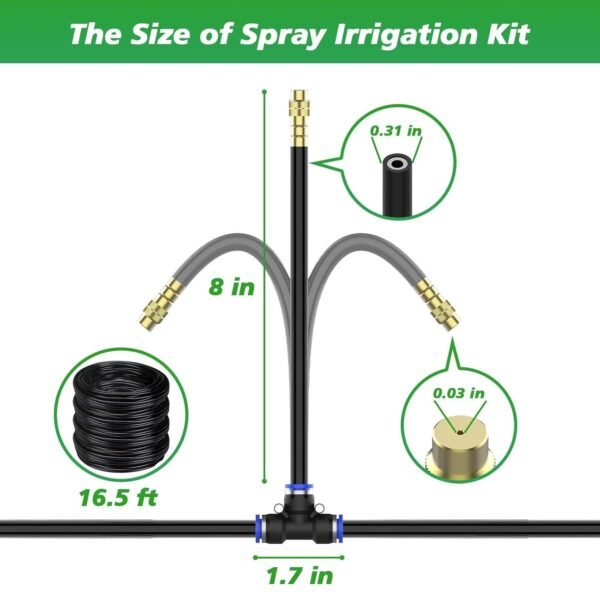 The Size of Spray Irrigation Kit

0.31 in

8 in

0.03 in

16.5 ft

1.7 in