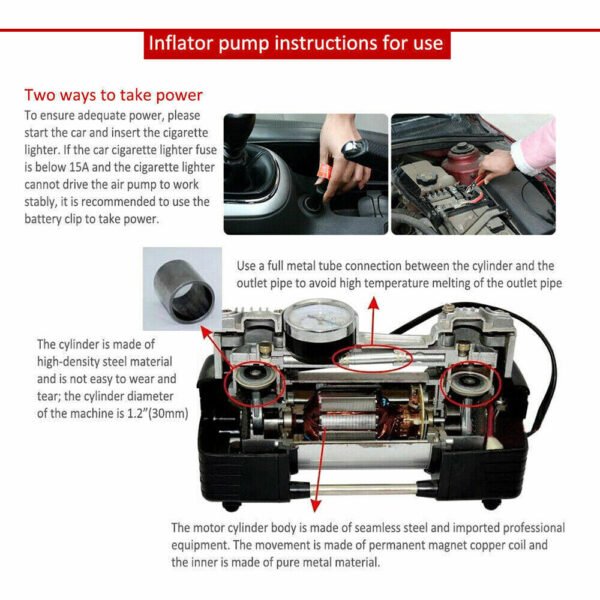 Inflator pump instructions for use

Two ways to take power
To ensure adequate power, please start the car and insert the cigarette lighter. If the car cigarette lighter fuse is below 15A and the cigarette lighter cannot drive the air pump to work stably, it is recommended to use the battery clip to take power.

Use a full metal tube connection between the cylinder and the outlet pipe to avoid high temperature melting of the outlet pipe

The cylinder is made of high-density steel material and is not easy to wear and tear; the cylinder diameter of the machine is 1.2"(30mm)

The motor cylinder body is made of seamless steel and imported professional equipment. The movement is made of permanent magnet copper coil and the inner is made of pure metal material.